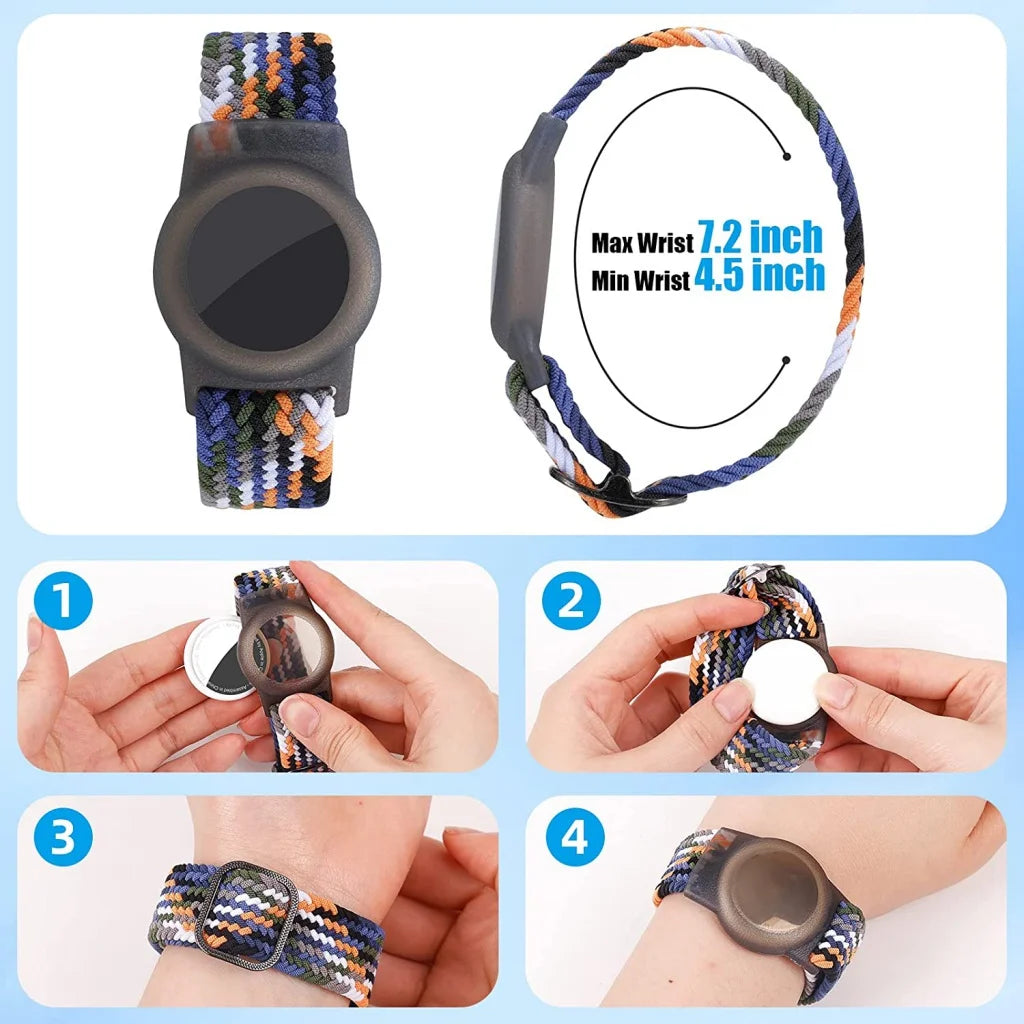 Max Wrist 7.2 inch
Min Wrist 4.5 inch

1

2

3

4